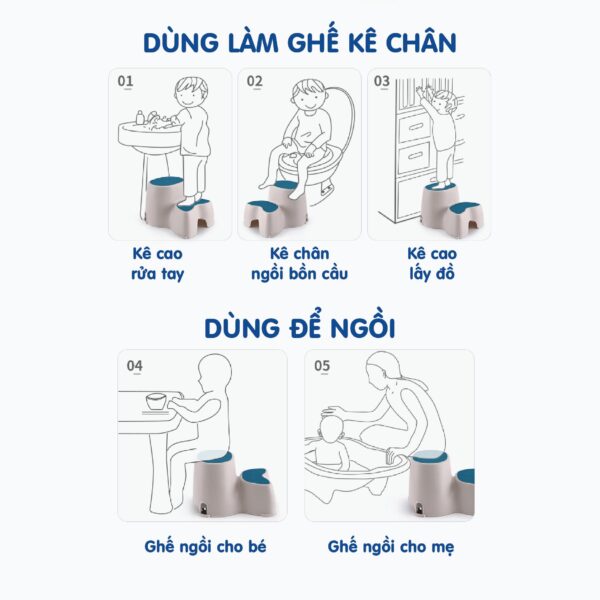 DÙNG LÀM GHẾ KÊ CHÂN

01

Kê cao rửa tay

02

Kê chân ngồi bồn cầu

03

Kê cao lấy đồ

DÙNG ĐỂ NGỒI

04

Ghế ngồi cho bé

05

Ghế ngồi cho mẹ